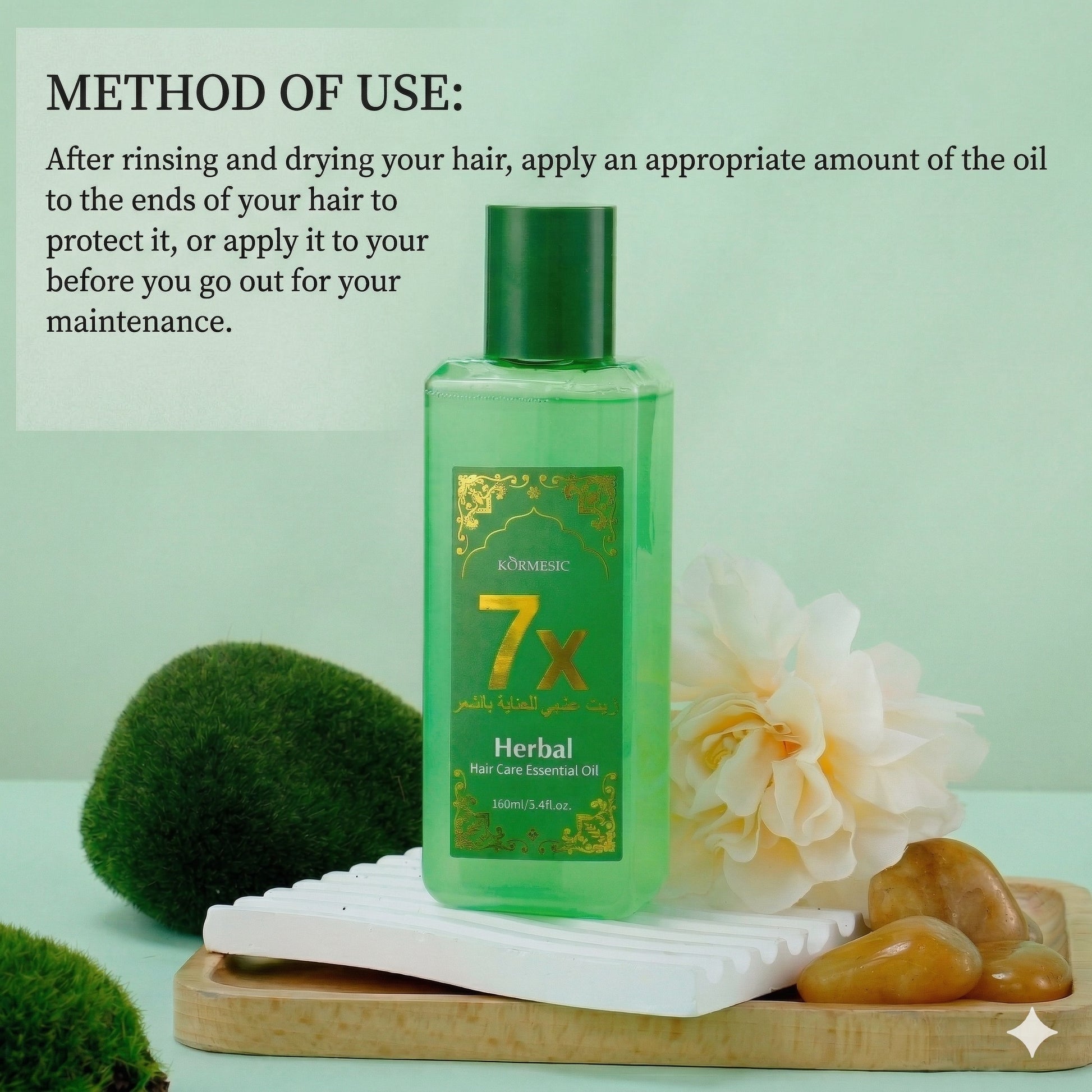 METHOD OF USE:

After rinsing and drying your hair, apply an appropriate amount of the oil to the ends of your hair to protect it, or apply it to your before you go out for your maintenance.

KORMESIC

7x

زيت عشبي للعناية بالشعر

Herbal

Hair Care Essential Oil

160ml/5.4fl.oz.